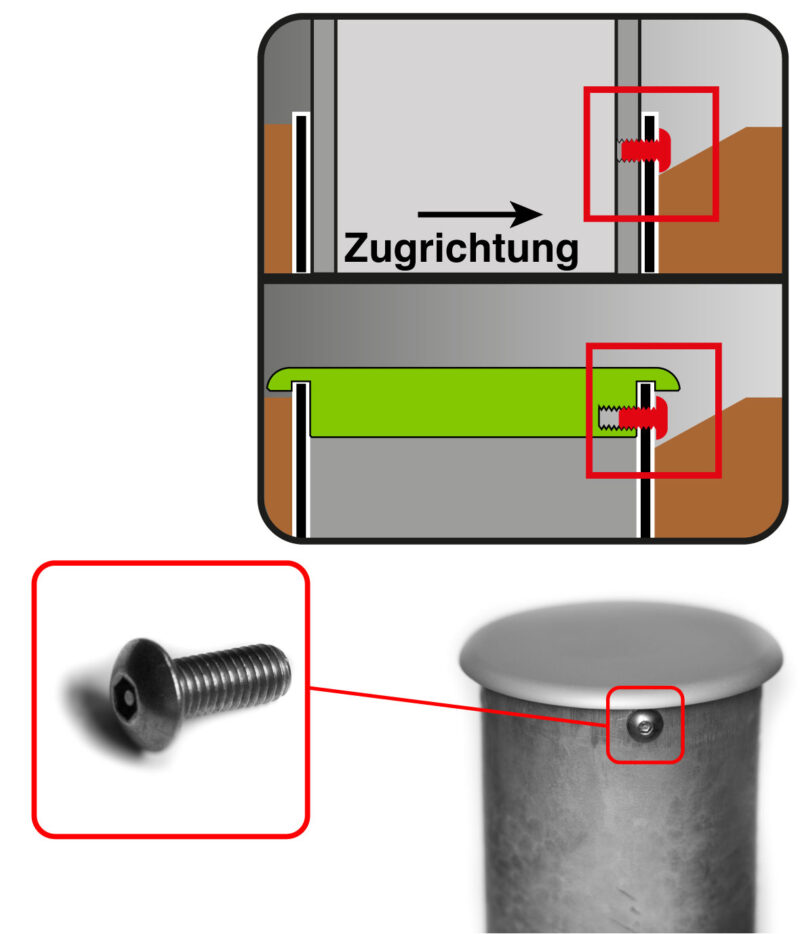 Zugrichtung